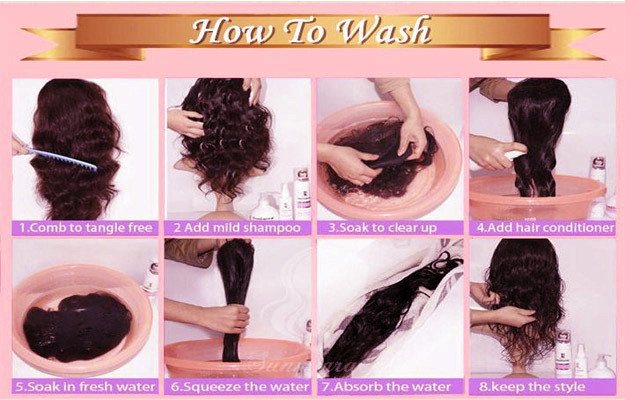 How To Wash

1.Comb to tangle free

2 Add mild shampoo

3.Soak to clear up

4.Add hair conditioner

5.Soak in fresh water

6.Squeeze the water

7.Absorb the water

8.keep the style